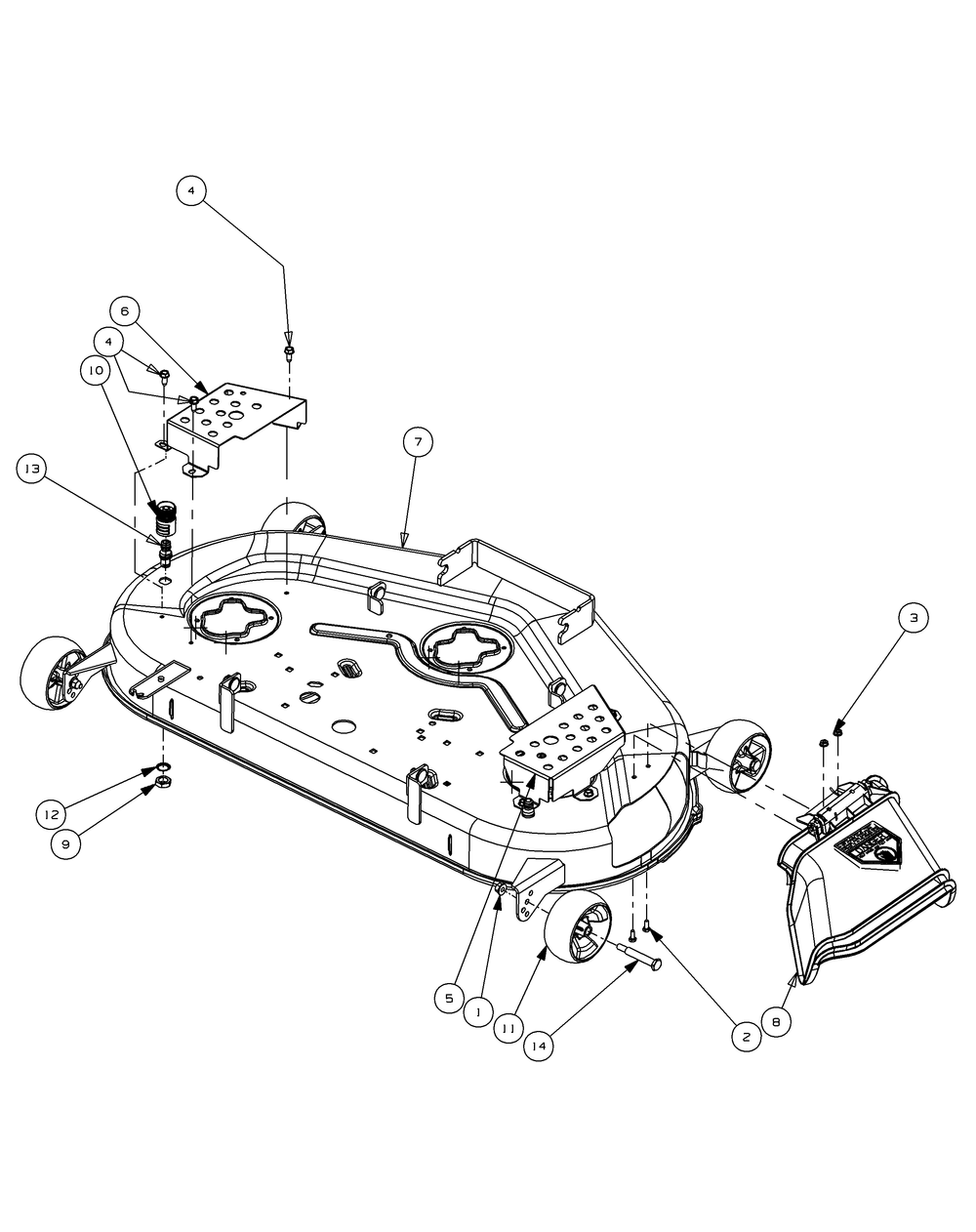 4
6
4
10
7
13
3
12
9
5
1
11
14
2
8